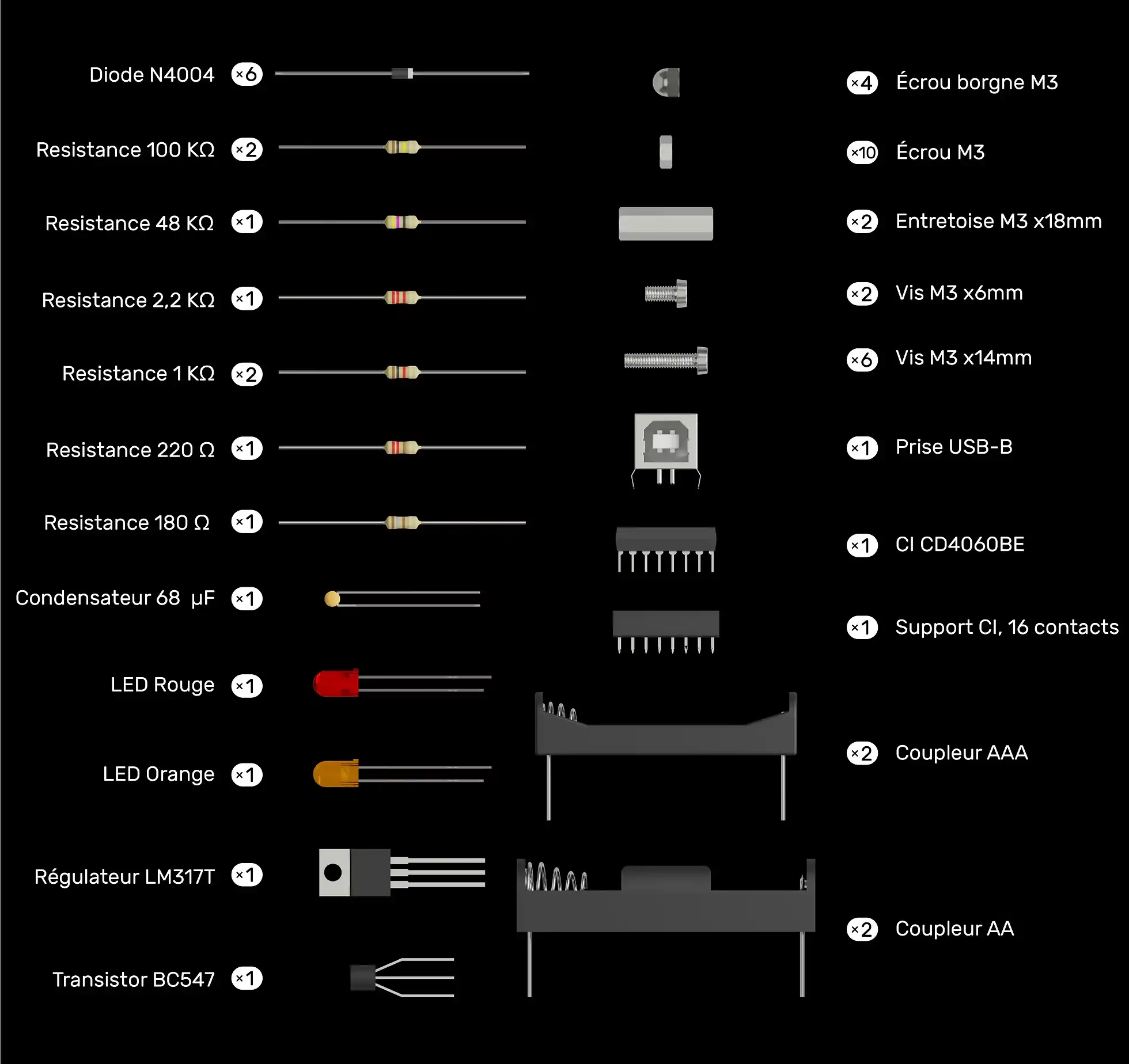 Diode N4004 ×6

Resistance 100 KΩ ×2

Resistance 48 KΩ ×1

Resistance 2,2 KΩ ×1

Resistance 1 KΩ ×2

Resistance 220 Ω ×1

Resistance 180 Ω ×1

Condensateur 68 µF ×1

LED Rouge ×1

LED Orange ×1

Régulateur LM317T ×1

Transistor BC547 ×1

×4 Écrou borgne M3

×10 Écrou M3

×2 Entretoise M3 x18mm

×2 Vis M3 x6mm

×6 Vis M3 x14mm

×1 Prise USB-B

×1 CI CD4060BE

×1 Support CI, 16 contacts

×2 Coupleur AAA

×2 Coupleur AA